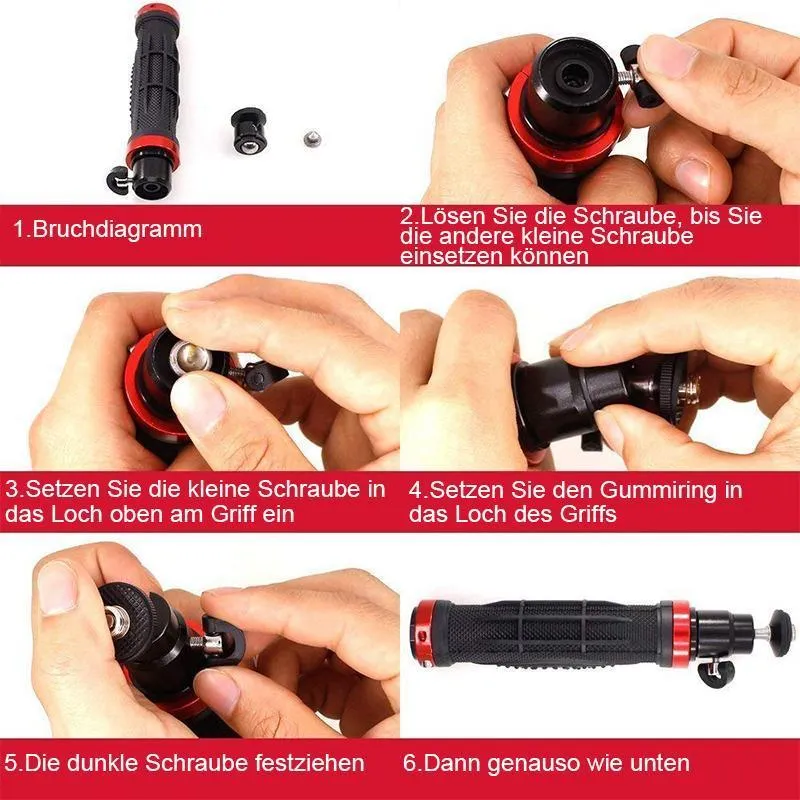 1.Bruchdiagramm

2.Lösen Sie die Schraube, bis Sie die andere kleine Schraube einsetzen können

3.Setzen Sie die kleine Schraube in das Loch oben am Griff ein

4.Setzen Sie den Gummiring in das Loch des Griffs

5.Die dunkle Schraube festziehen

6.Dann genauso wie unten