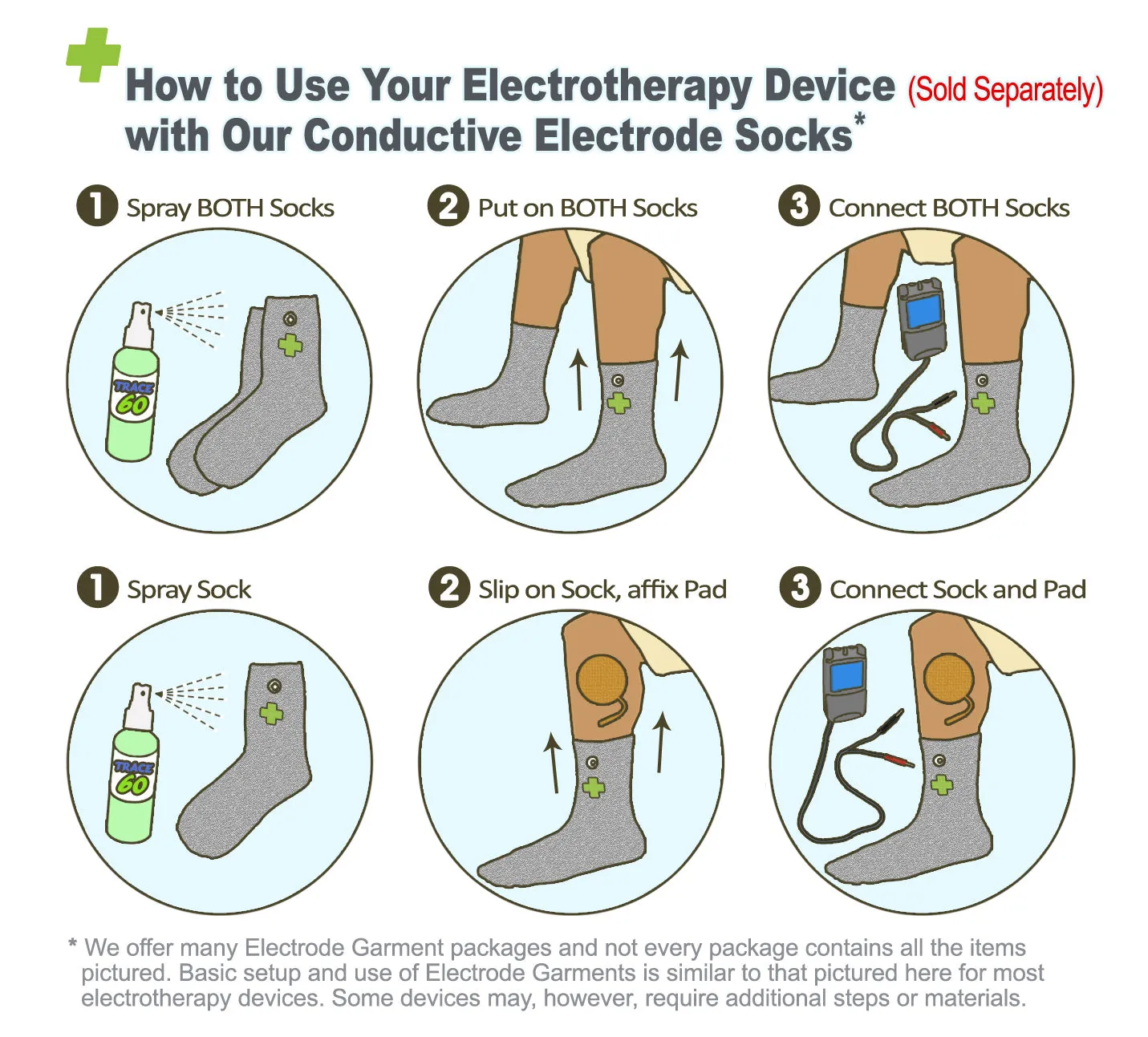 How to Use Your Electrotherapy Device (Sold Separately) with Our Conductive Electrode Socks*

1 Spray BOTH Socks

TRACE GO

2 Put on BOTH Socks

3 Connect BOTH Socks

1 Spray Sock

TRACE GO

2 Slip on Sock, affix Pad

3 Connect Sock and Pad

* We offer many Electrode Garment packages and not every package contains all the items pictured. Basic setup and use of Electrode Garments is similar to that pictured here for most electrotherapy devices. Some devices may, however, require additional steps or materials.